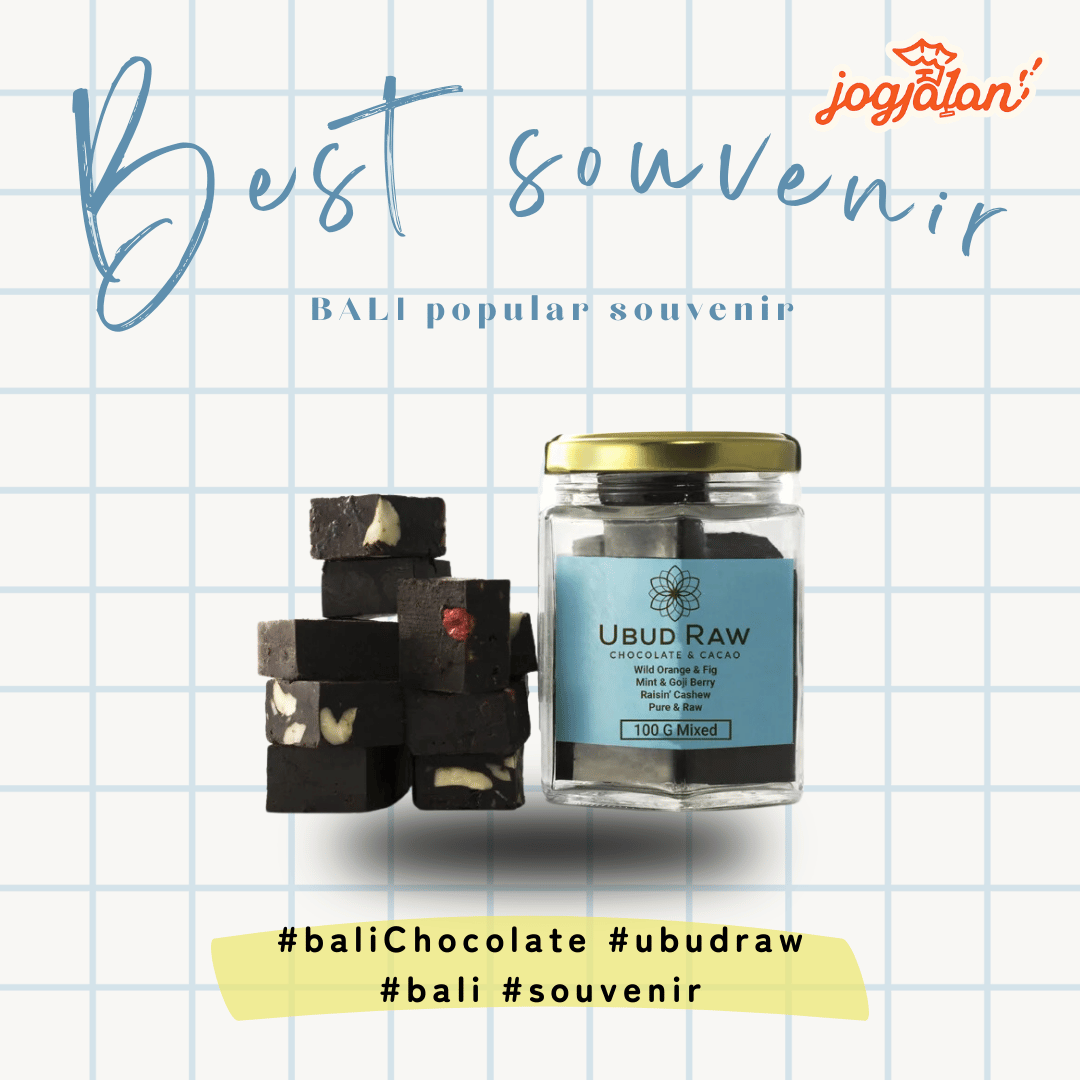 jogjalan

Best souvenir

BALI popular souvenir

UBUD RAW
CHOCOLATE & CACAO
Wild Orange & Fig
Mint & Goji Berry
Raisin' Cashew
Pure & Raw
100 G Mixed

#baliChocolate #ubudraw
#bali #souvenir