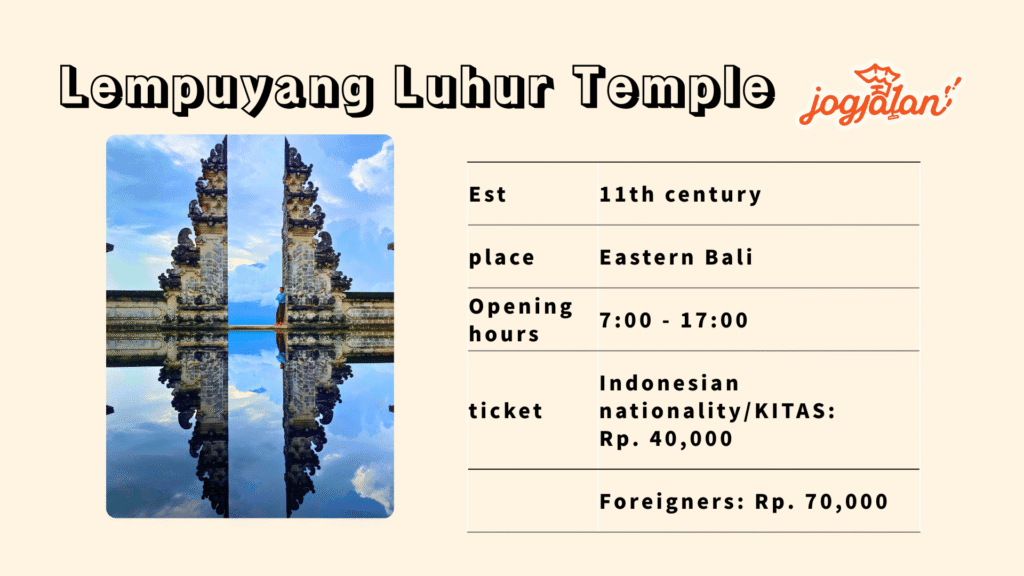 Lempuyang Luhur Temple

jogjalan

| Est | 11th century |
|---|---|
| place | Eastern Bali |
| Opening hours | 7:00 - 17:00 |
| ticket | Indonesian nationality/KITAS: Rp. 40,000 |
| | Foreigners: Rp. 70,000 |